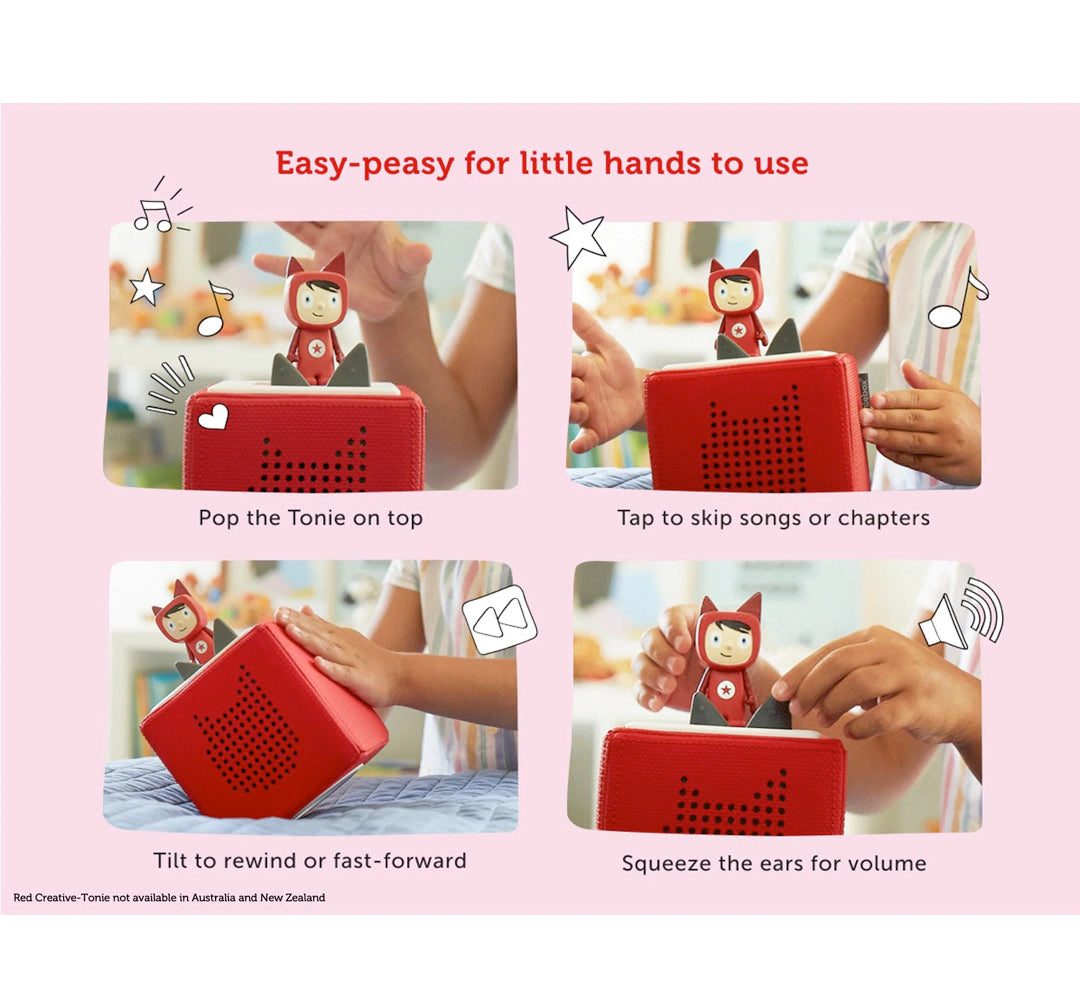 Easy-peasy for little hands to use

Pop the Tonie on top

Tap to skip songs or chapters

Tilt to rewind or fast-forward

Squeeze the ears for volume

Red Creative-Tonie not available in Australia and New Zealand