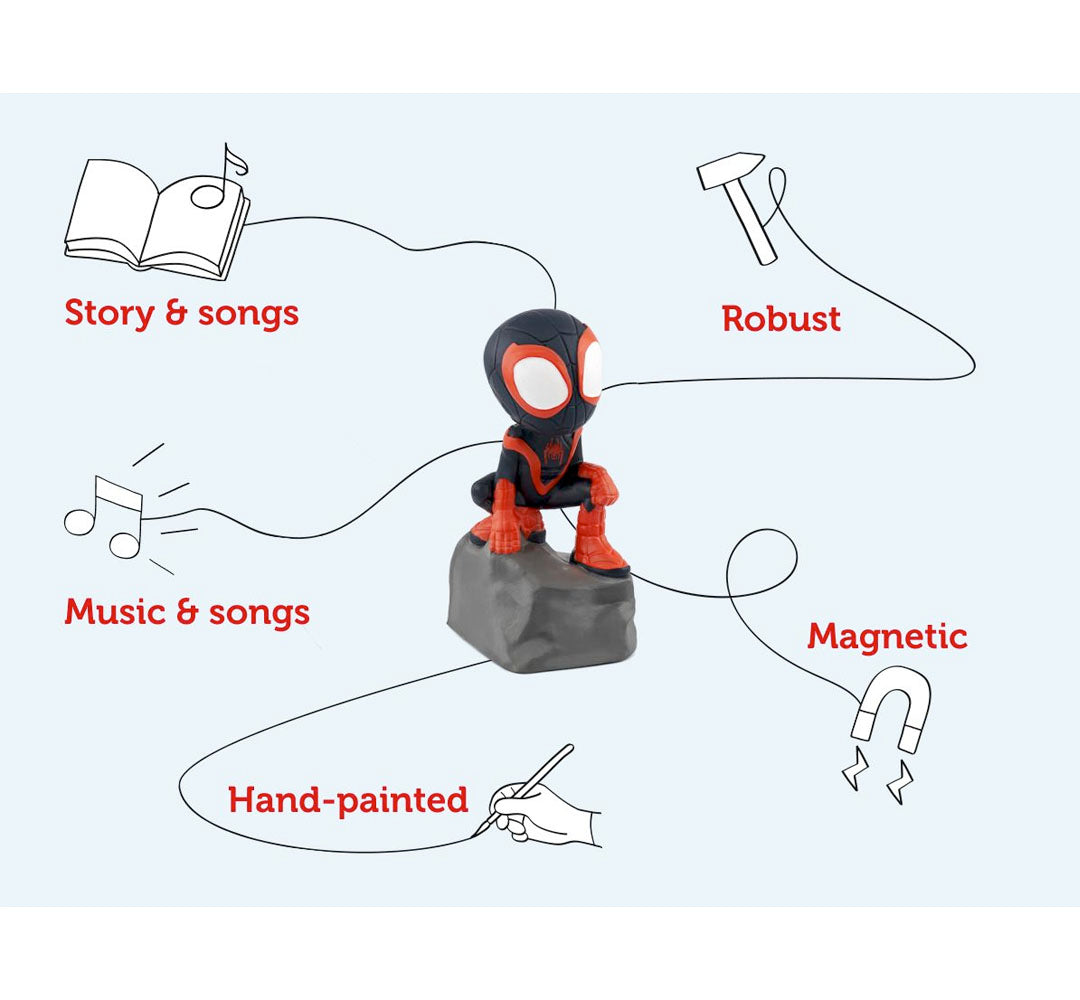 Story & songs

Robust

Music & songs

Magnetic

Hand-painted