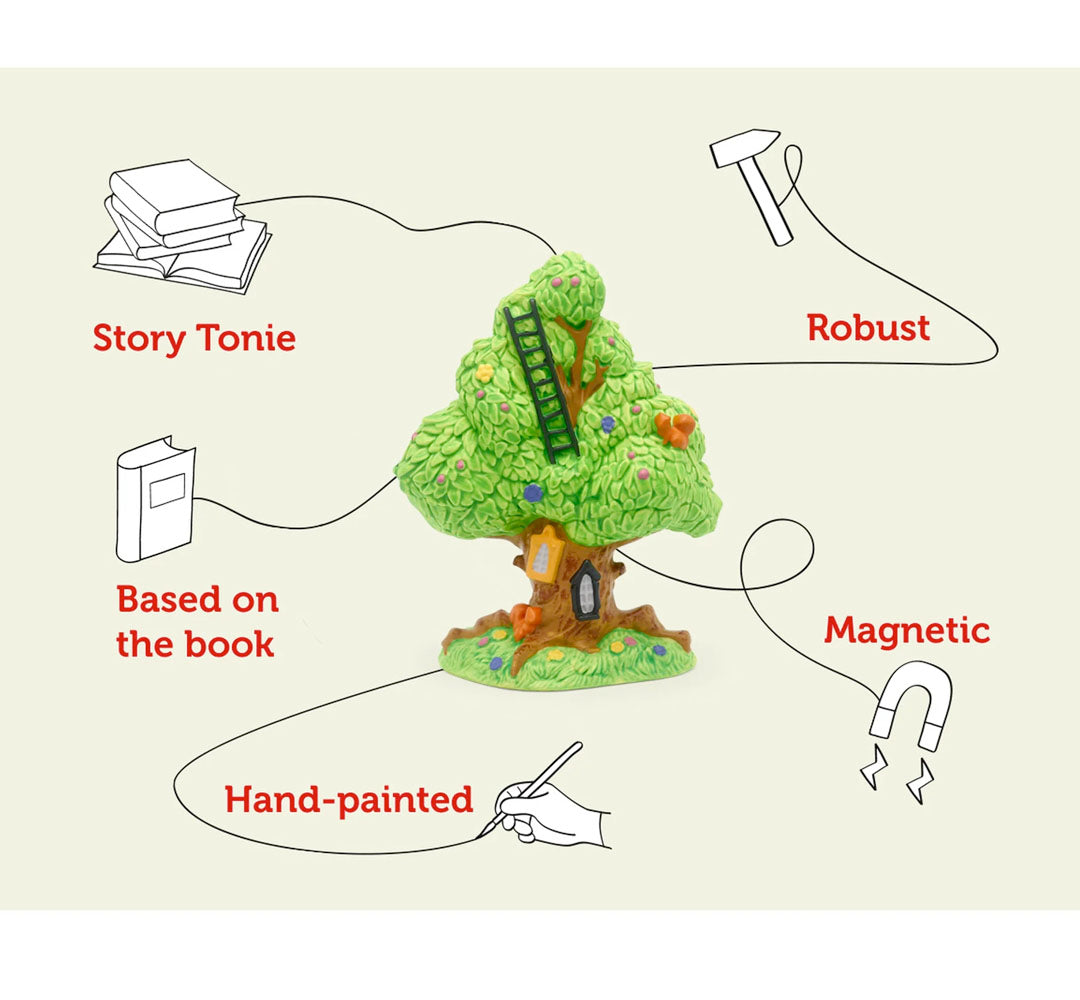 Story Tonie

Robust

Based on the book

Magnetic

Hand-painted